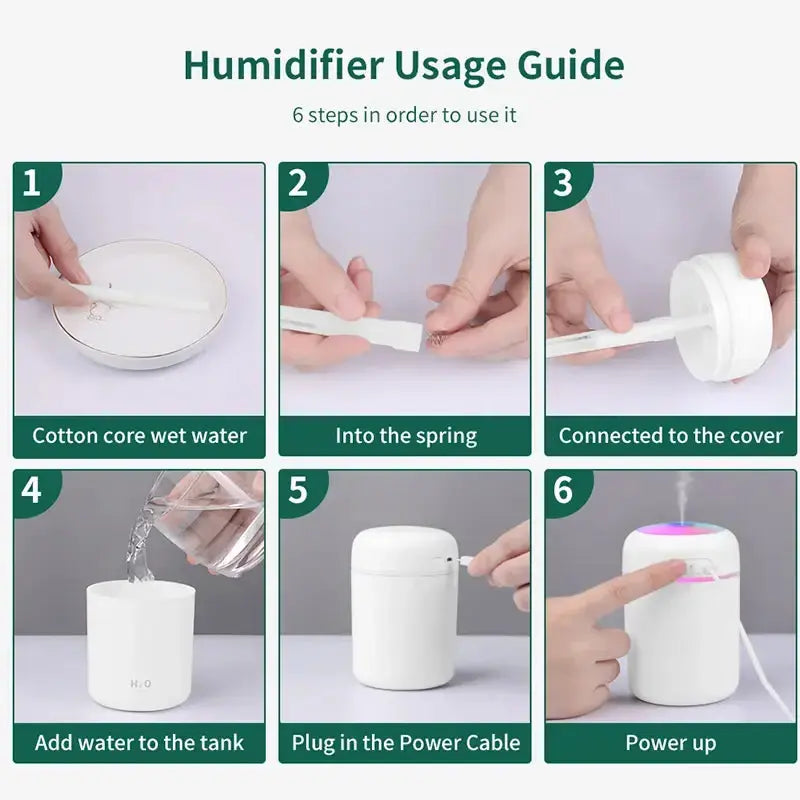 Humidifier Usage Guide

6 steps in order to use it

1
Cotton core wet water

2
Into the spring

3
Connected to the cover

4
$H_2O$
Add water to the tank

5
Plug in the Power Cable

6
Power up