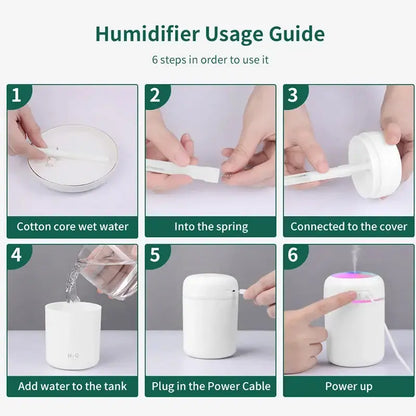 Humidifier Usage Guide

6 steps in order to use it

1
Cotton core wet water

2
Into the spring

3
Connected to the cover

4
$H_2O$
Add water to the tank

5
Plug in the Power Cable

6
Power up